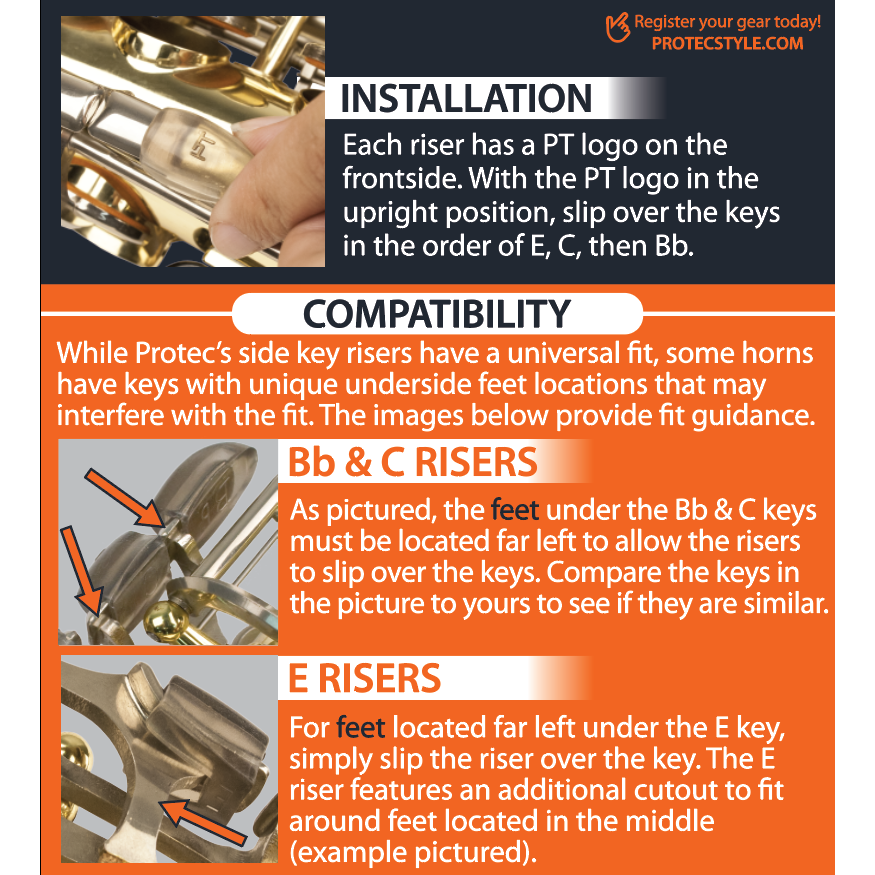 Register your gear today!
PROTECSTYLE.COM

INSTALLATION

Each riser has a PT logo on the frontside. With the PT logo in the upright position, slip over the keys in the order of E, C, then Bb.

COMPATIBILITY

While Protec's side key risers have a universal fit, some horns have keys with unique underside feet locations that may interfere with the fit. The images below provide fit guidance.

Bb & C RISERS

As pictured, the feet under the Bb & C keys must be located far left to allow the risers to slip over the keys. Compare the keys in the picture to yours to see if they are similar.

E RISERS

For feet located far left under the E key, simply slip the riser over the key. The E riser features an additional cutout to fit around feet located in the middle (example pictured).