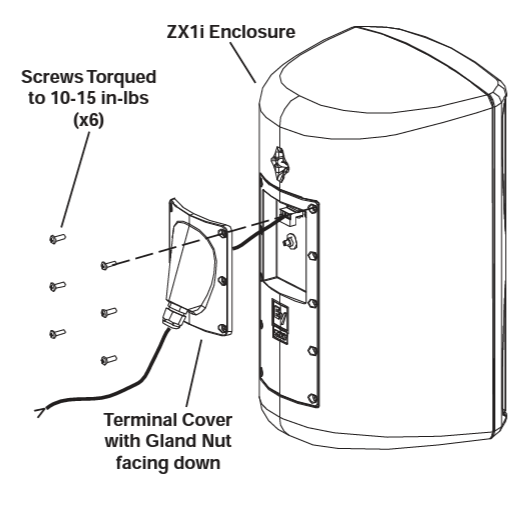 ZX1i Enclosure

Screws Torqued to 10-15 in-lbs (x6)

EV

Terminal Cover with Gland Nut facing down