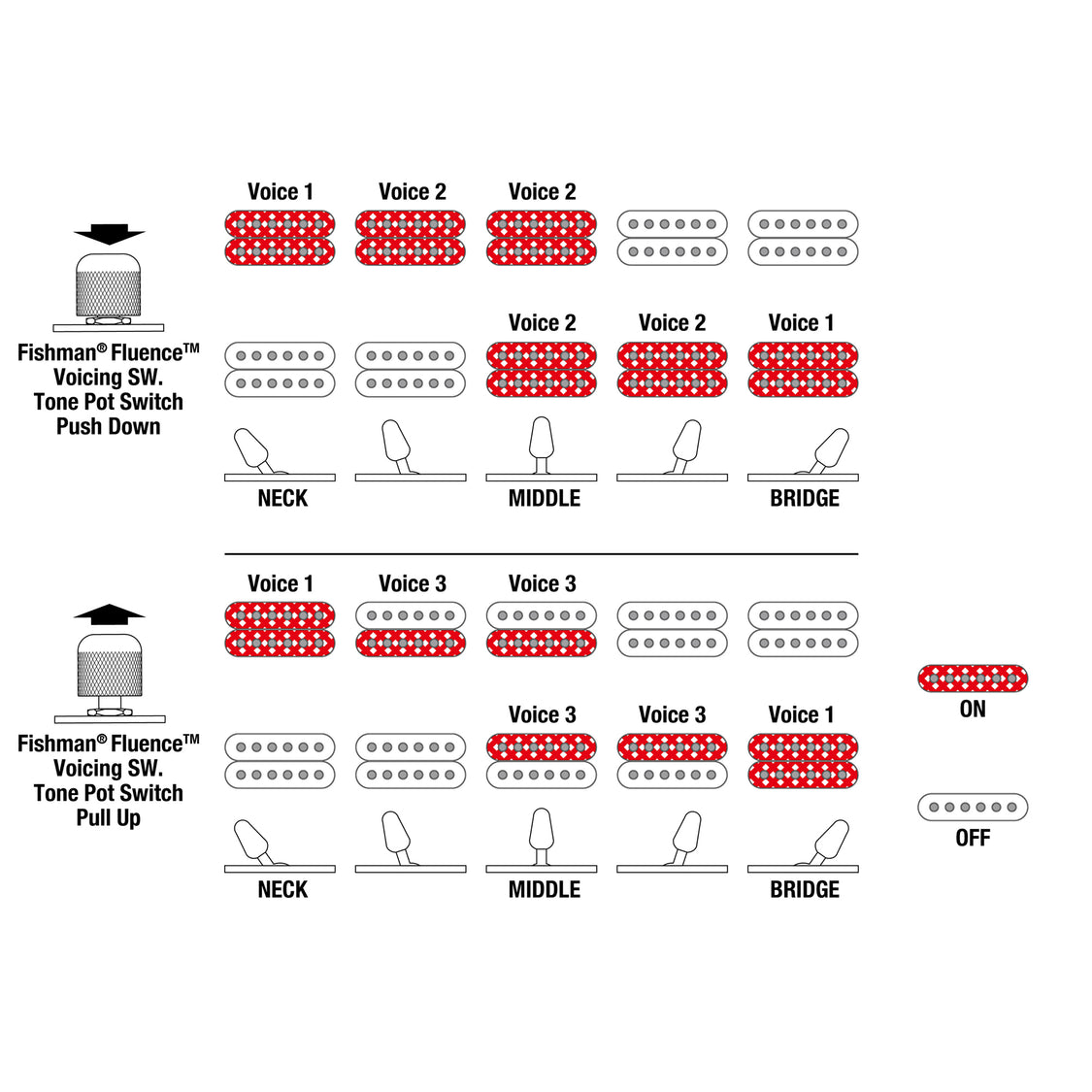 Fishman® Fluence™ Voicing SW. Tone Pot Switch Push Down

Voice 1 Voice 2 Voice 2

Voice 2 Voice 2 Voice 1

NECK MIDDLE BRIDGE

Fishman® Fluence™ Voicing SW. Tone Pot Switch Pull Up

Voice 1 Voice 3 Voice 3

Voice 3 Voice 3 Voice 1

NECK MIDDLE BRIDGE

ON

OFF