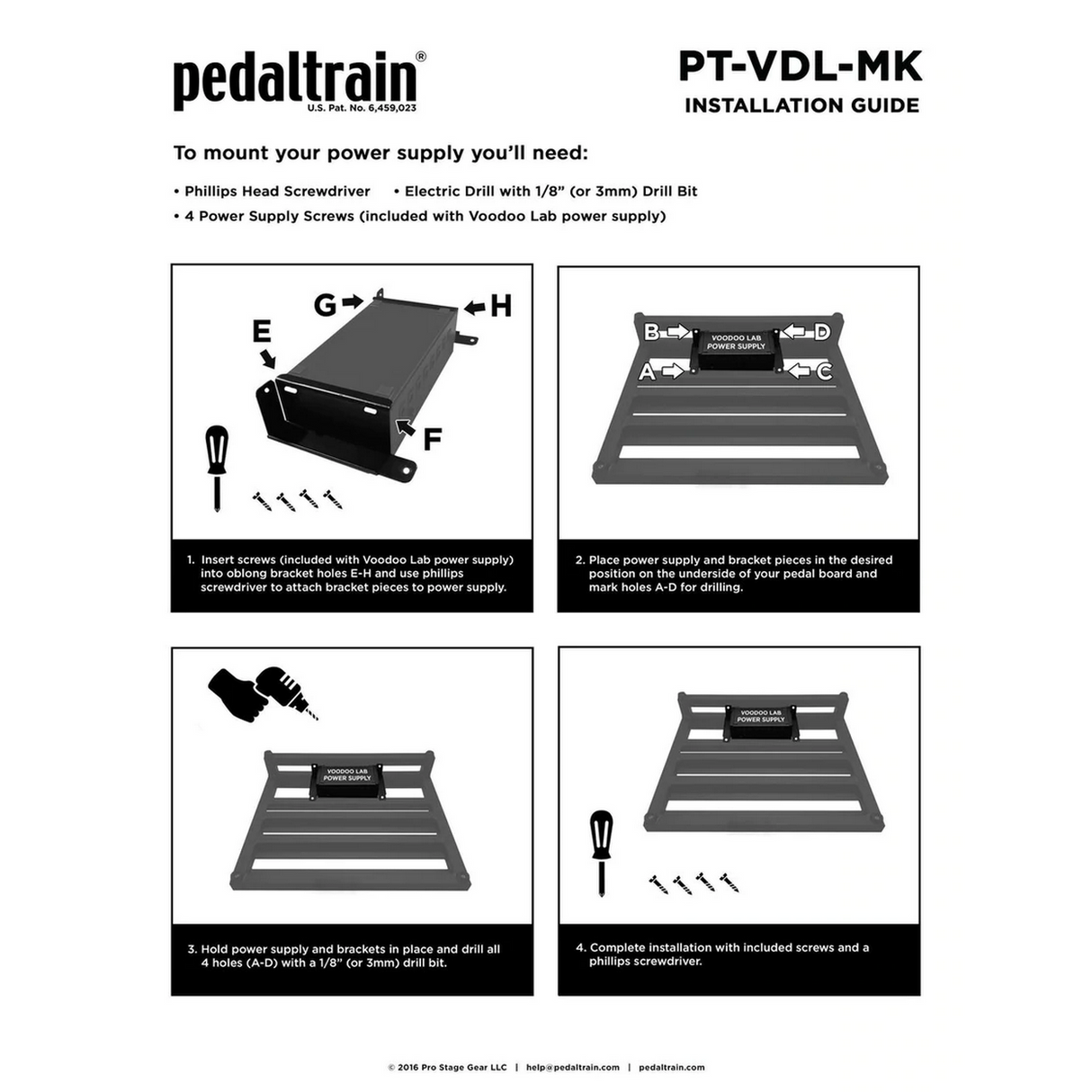 pedaltrain®
U.S. Pat. No. 6,459,023

PT-VDL-MK
INSTALLATION GUIDE

To mount your power supply you'll need:

• Phillips Head Screwdriver • Electric Drill with 1/8" (or 3mm) Drill Bit
• 4 Power Supply Screws (included with Voodoo Lab power supply)

G
H
E
F

1. Insert screws (included with Voodoo Lab power supply) into oblong bracket holes E-H and use phillips screwdriver to attach bracket pieces to power supply.

B
D
A
C
VOODOO LAB POWER SUPPLY

2. Place power supply and bracket pieces in the desired position on the underside of your pedal board and mark holes A-D for drilling.

VOODOO LAB POWER SUPPLY

3. Hold power supply and brackets in place and drill all 4 holes (A-D) with a 1/8" (or 3mm) drill bit.

VOODOO LAB POWER SUPPLY

4. Complete installation with included screws and a phillips screwdriver.

© 2016 Pro Stage Gear LLC | help@pedaltrain.com | pedaltrain.com