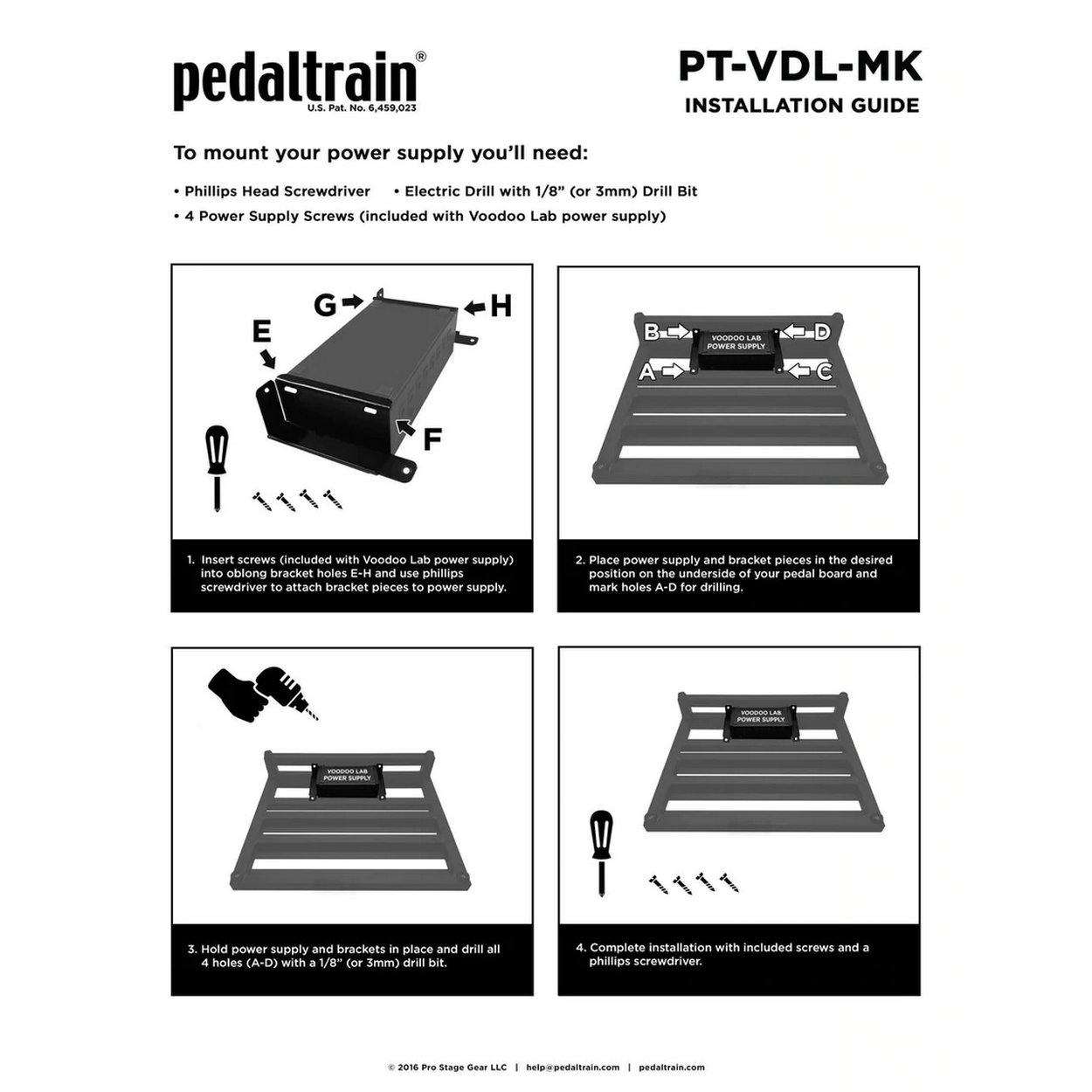 pedaltrain®
U.S. Pat. No. 6,459,023

PT-VDL-MK
INSTALLATION GUIDE

To mount your power supply you'll need:

• Phillips Head Screwdriver • Electric Drill with 1/8" (or 3mm) Drill Bit
• 4 Power Supply Screws (included with Voodoo Lab power supply)

G H E F

1. Insert screws (included with Voodoo Lab power supply) into oblong bracket holes E-H and use phillips screwdriver to attach bracket pieces to power supply.

B D A C VOODOO LAB POWER SUPPLY

2. Place power supply and bracket pieces in the desired position on the underside of your pedal board and mark holes A-D for drilling.

VOODOO LAB POWER SUPPLY

3. Hold power supply and brackets in place and drill all 4 holes (A-D) with a 1/8" (or 3mm) drill bit.

VOODOO LAB POWER SUPPLY

4. Complete installation with included screws and a phillips screwdriver.

© 2016 Pro Stage Gear LLC | help@pedaltrain.com | pedaltrain.com