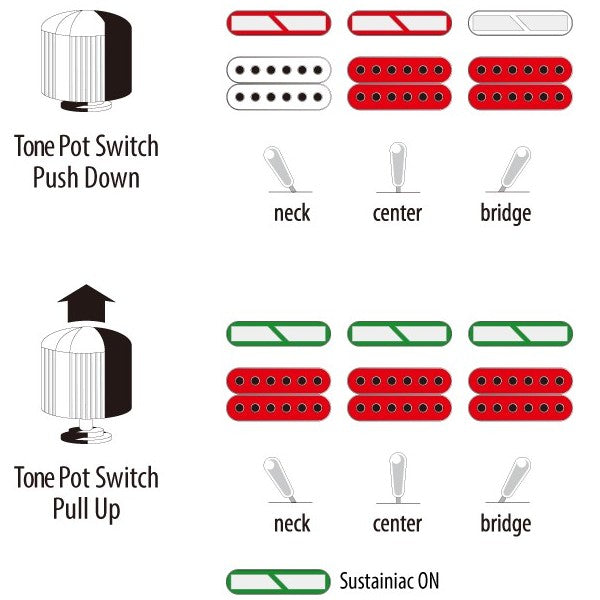 Tone Pot Switch
Push Down

neck center bridge

Tone Pot Switch
Pull Up

neck center bridge

Sustainiac ON